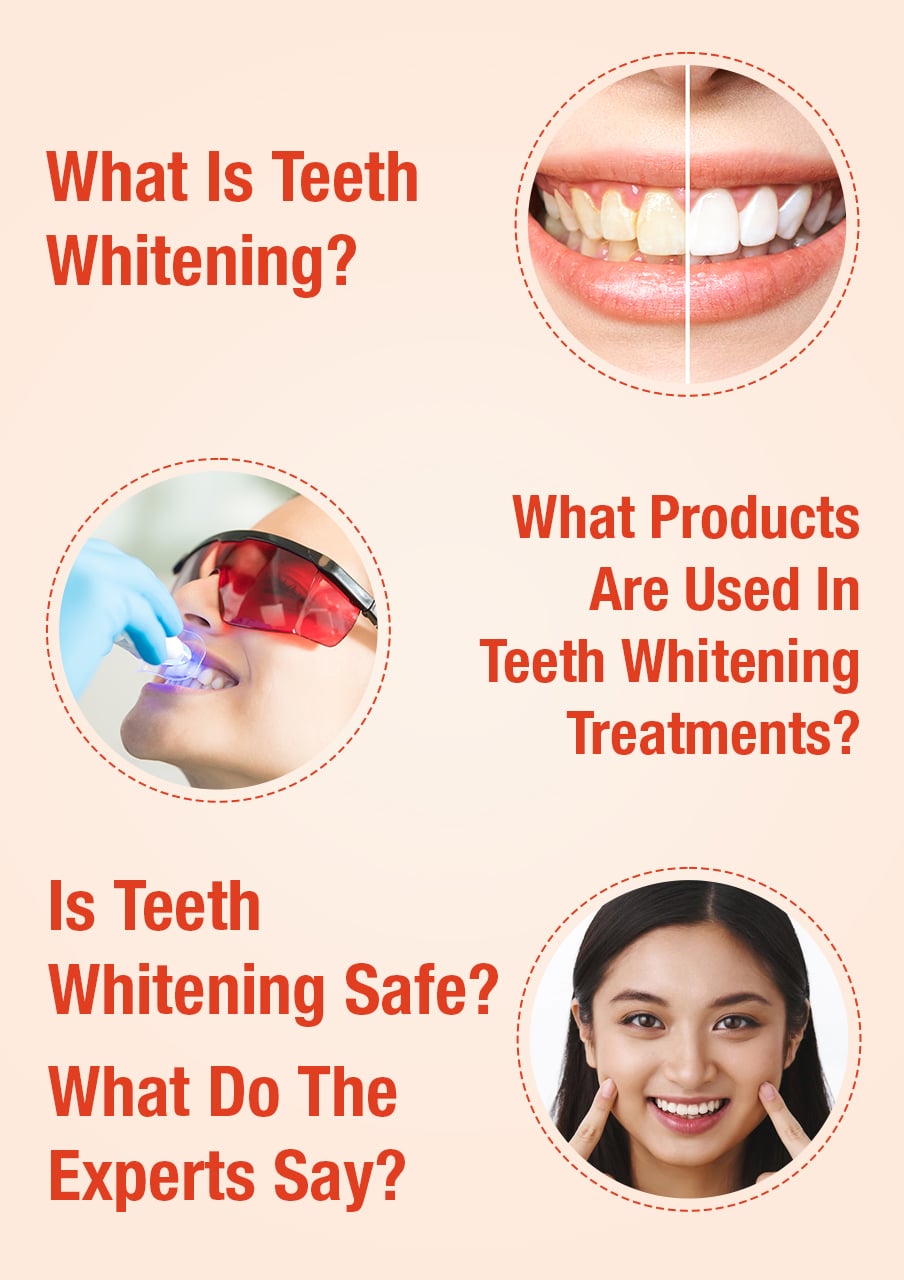 What Is Teeth Whitening?

What Products Are Used In Teeth Whitening Treatments?

Is Teeth Whitening Safe?

What Do The Experts Say?